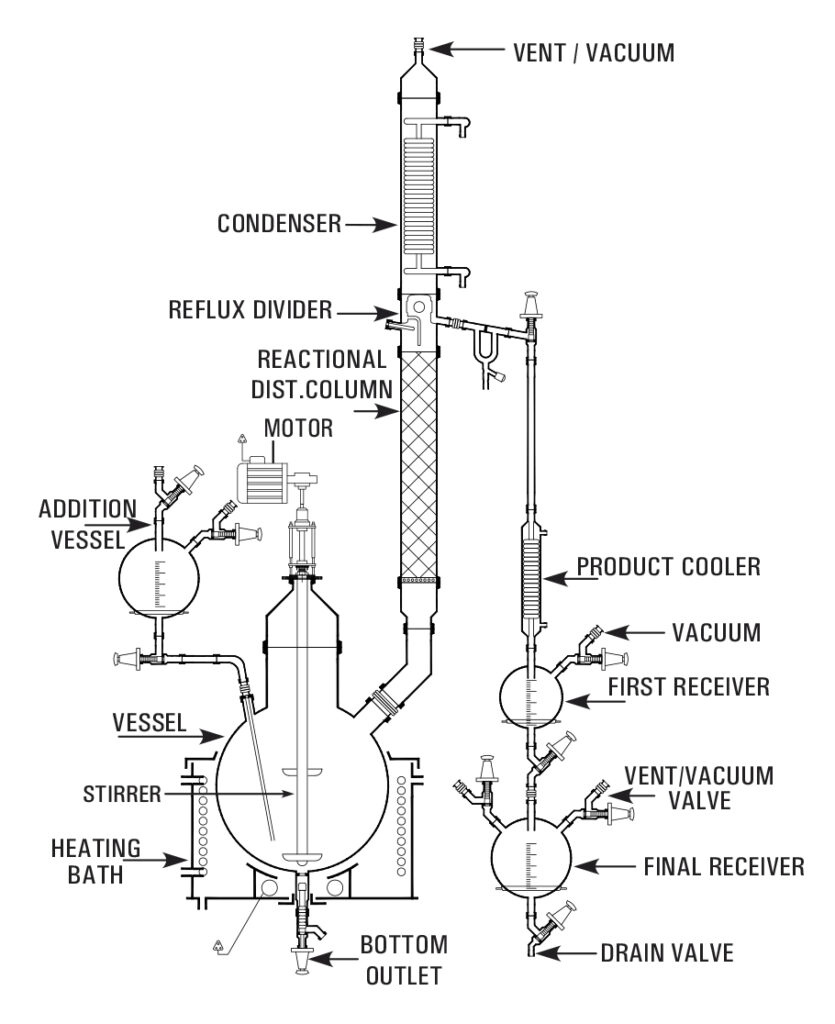 VENT / VACUUM

CONDENSER

REFLUX DIVIDER

REACTIONAL DIST.COLUMN

MOTOR

ADDITION VESSEL

PRODUCT COOLER

VACUUM

FIRST RECEIVER

VESSEL

STIRRER

VENT/VACUUM VALVE

HEATING BATH

FINAL RECEIVER

BOTTOM OUTLET

DRAIN VALVE