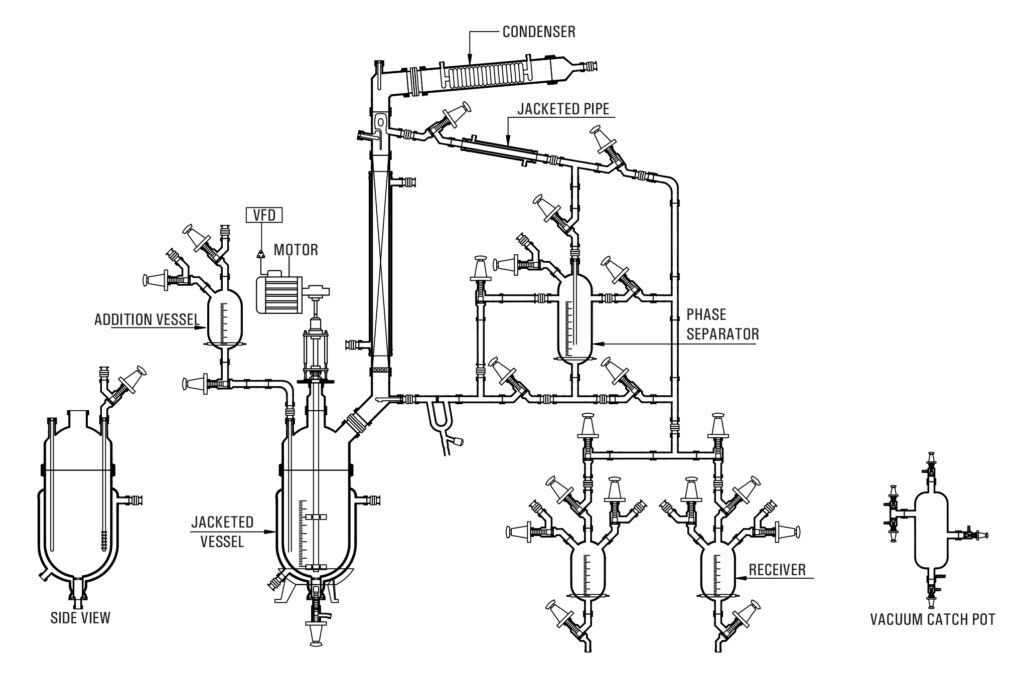 CONDENSER

JACKETED PIPE

VFD

MOTOR

ADDITION VESSEL

PHASE SEPARATOR

JACKETED VESSEL

SIDE VIEW

RECEIVER

VACUUM CATCH POT