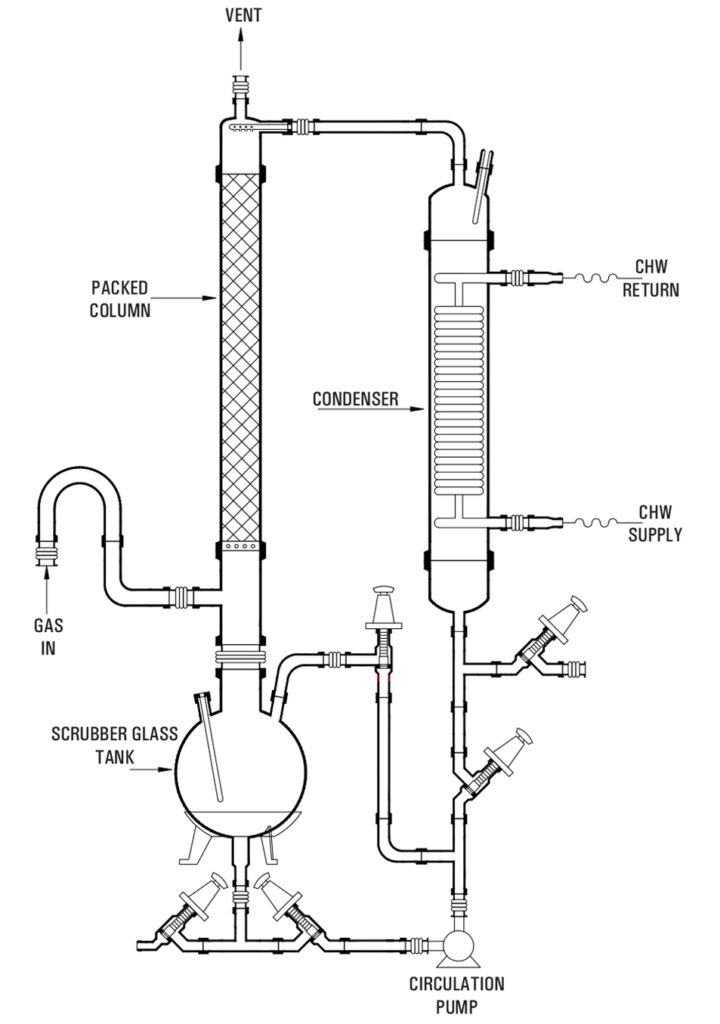 VENT

PACKED COLUMN

CHW RETURN

CONDENSER

CHW SUPPLY

GAS IN

SCRUBBER GLASS TANK

CIRCULATION PUMP